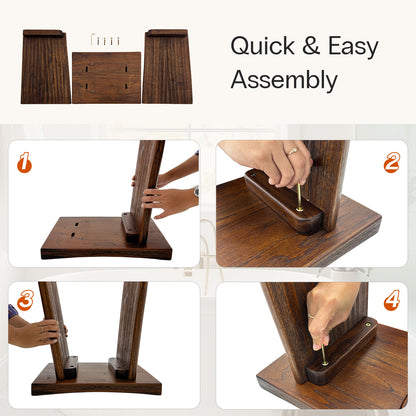 Quick & Easy Assembly

1

2

3

4