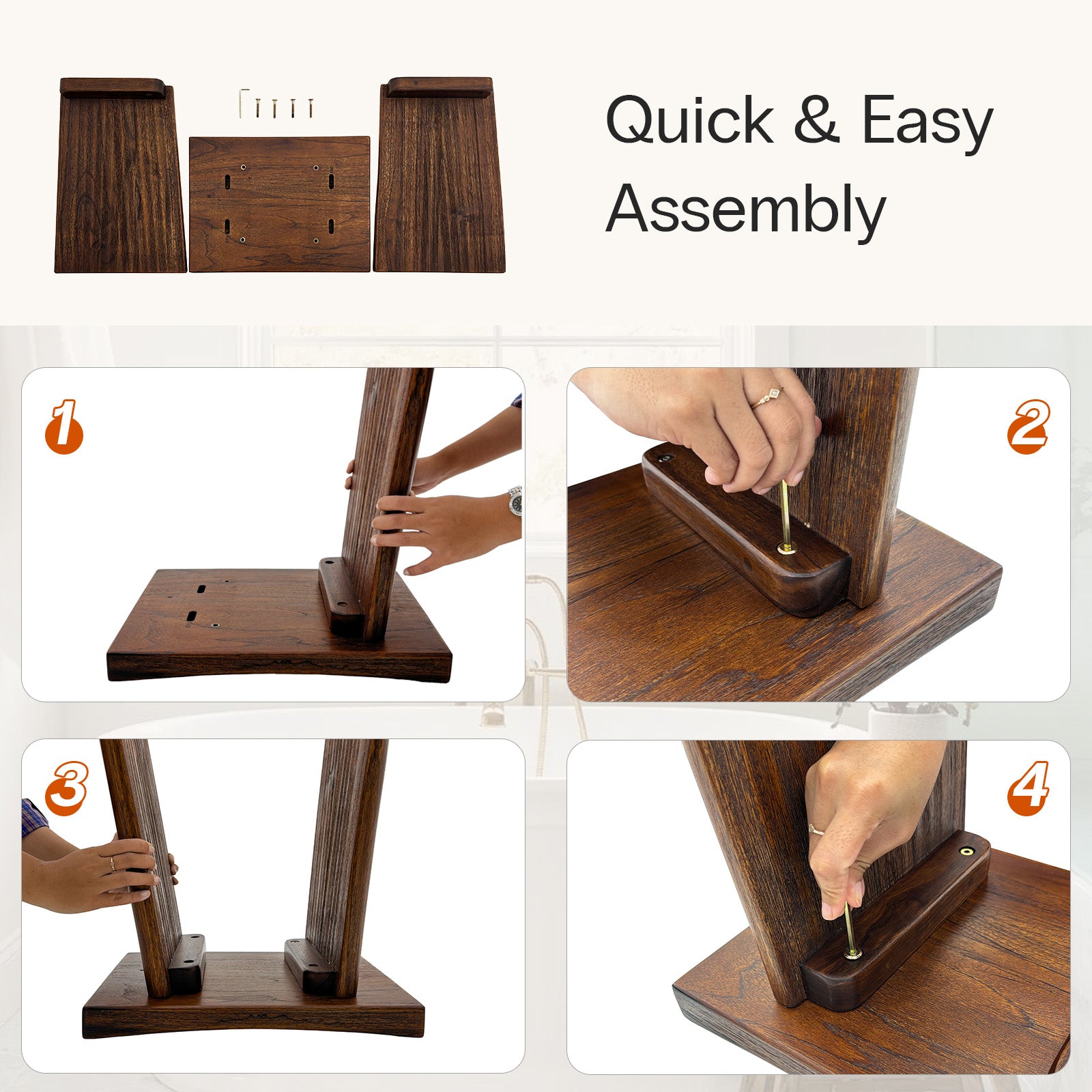 Quick & Easy Assembly

1

2

3

4