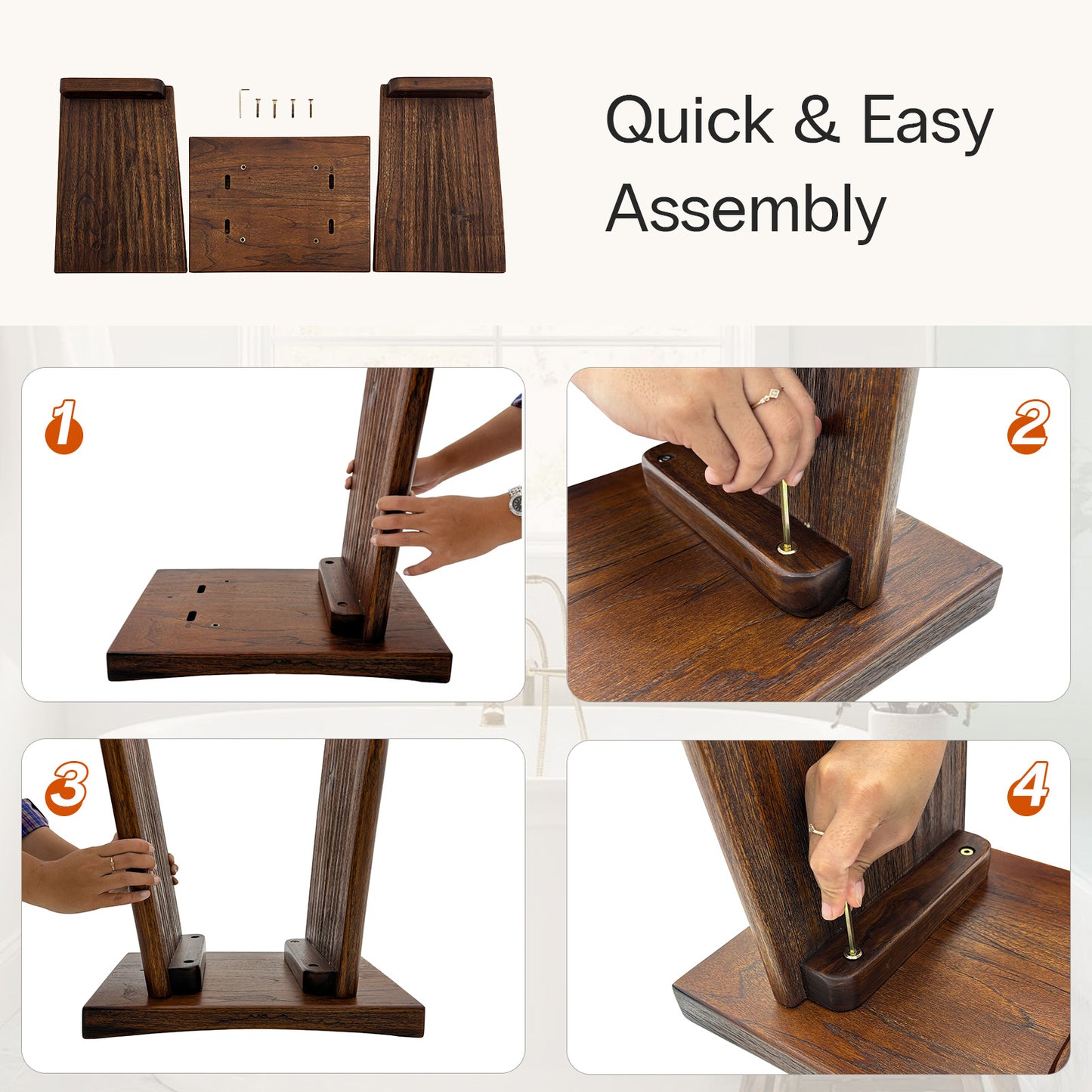 Quick & Easy Assembly

1

2

3

4