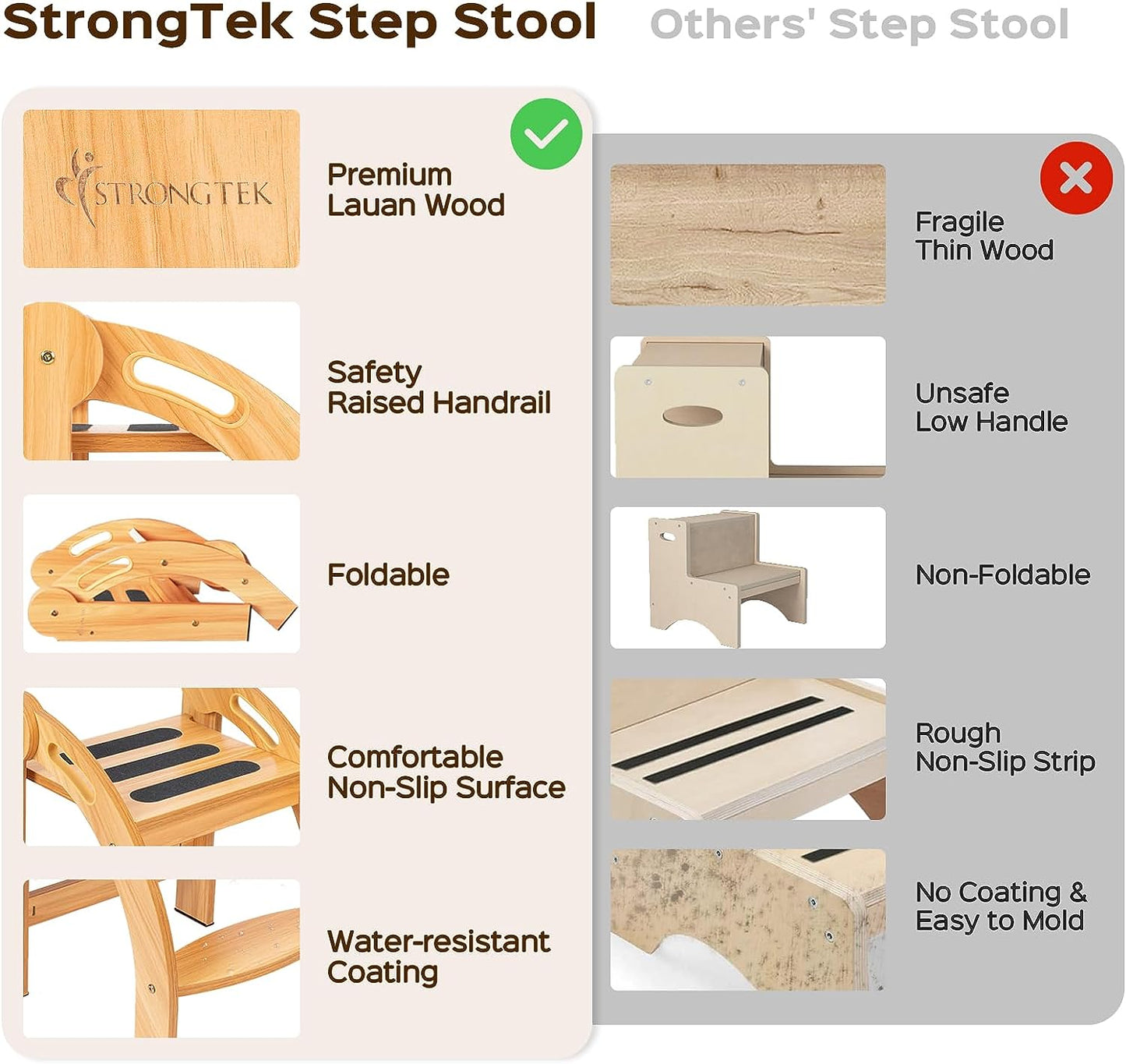 StrongTek Step Stool

STRONGTEK

Premium
Lauan Wood

Safety
Raised Handrail

Foldable

Comfortable
Non-Slip Surface

Water-resistant
Coating

Others' Step Stool

Fragile
Thin Wood

Unsafe
Low Handle

Non-Foldable

Rough
Non-Slip Strip

No Coating &
Easy to Mold